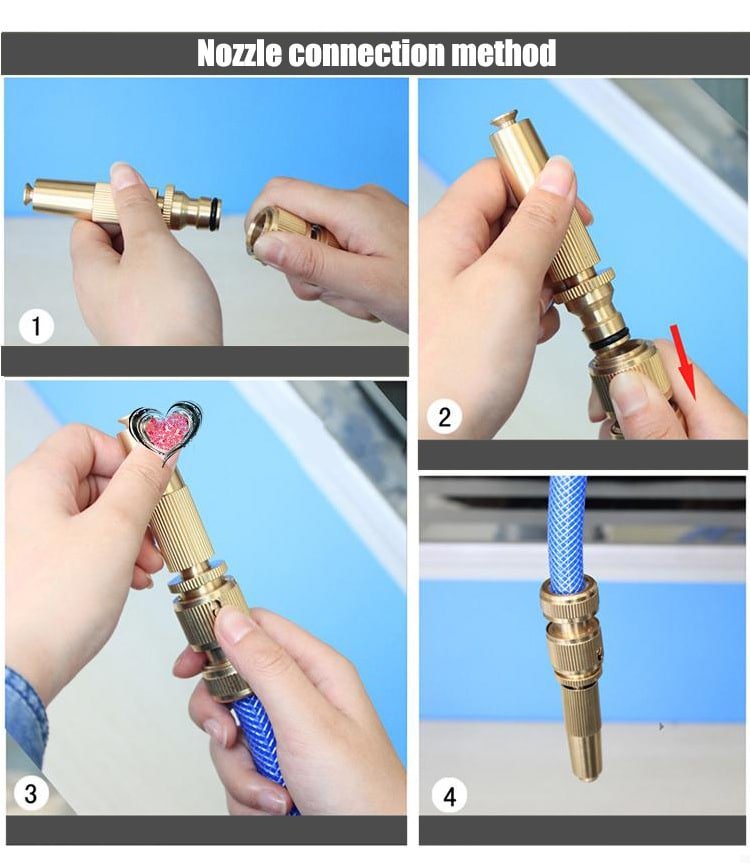 Nozzle connection method

1

2

3

4