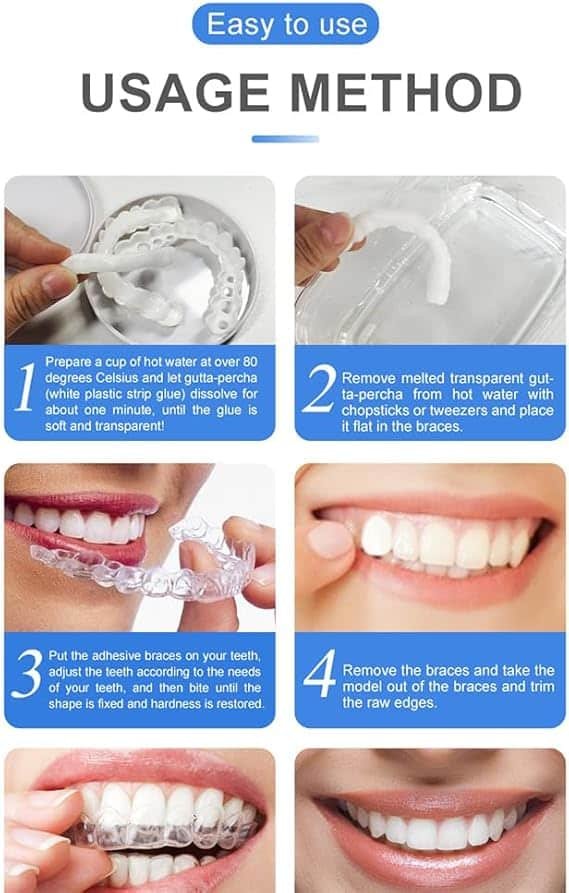 Easy to use

USAGE METHOD

1 Prepare a cup of hot water at over 80 degrees Celsius and let gutta-percha (white plastic strip glue) dissolve for about one minute, until the glue is soft and transparent!

2 Remove melted transparent gutta-percha from hot water with chopsticks or tweezers and place it flat in the braces.

3 Put the adhesive braces on your teeth, adjust the teeth according to the needs of your teeth, and then bite until the shape is fixed and hardness is restored.

4 Remove the braces and take the model out of the braces and trim the raw edges.